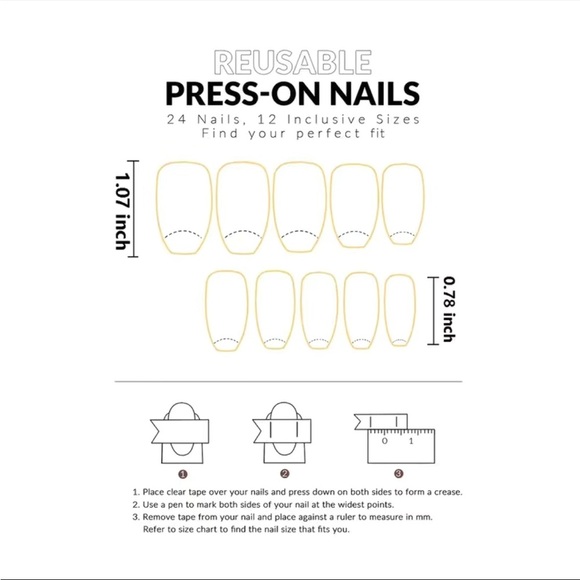 REUSABLE
PRESS-ON NAILS
24 Nails, 12 Inclusive Sizes
Find your perfect fit

1.07 inch

0.78 inch

0 1

1

2

3

1. Place clear tape over your nails and press down on both sides to form a crease.
2. Use a pen to mark both sides of your nail at the widest points.
3. Remove tape from your nail and place against a ruler to measure in mm. Refer to size chart to find the nail size that fits you.